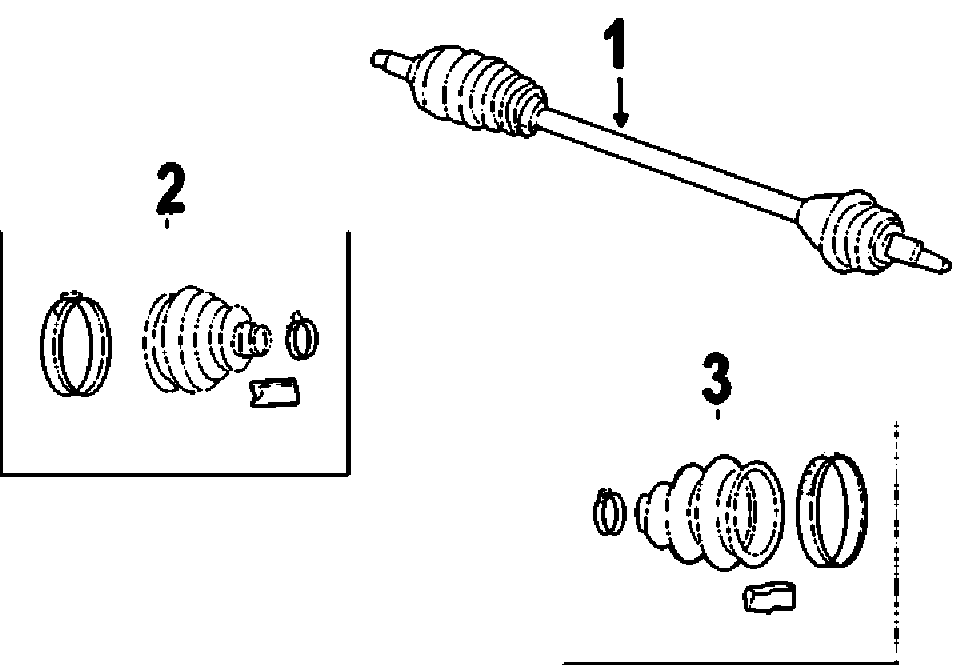 1
2
3