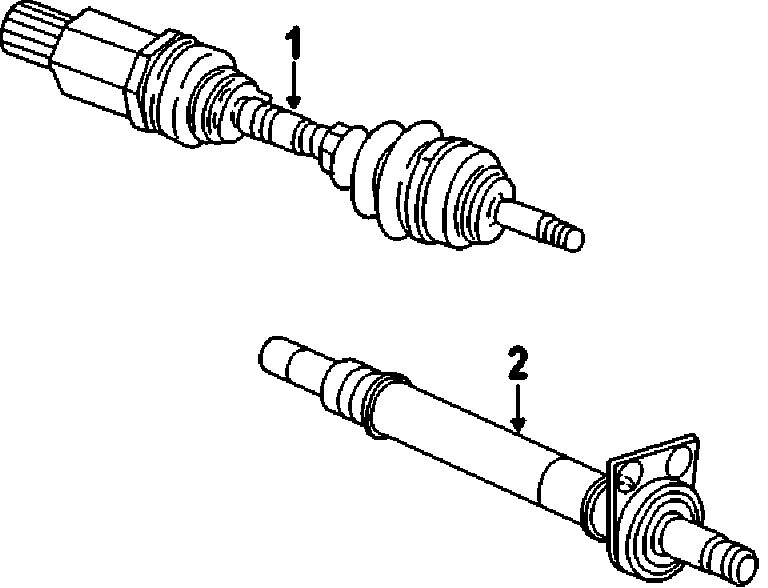 1

2