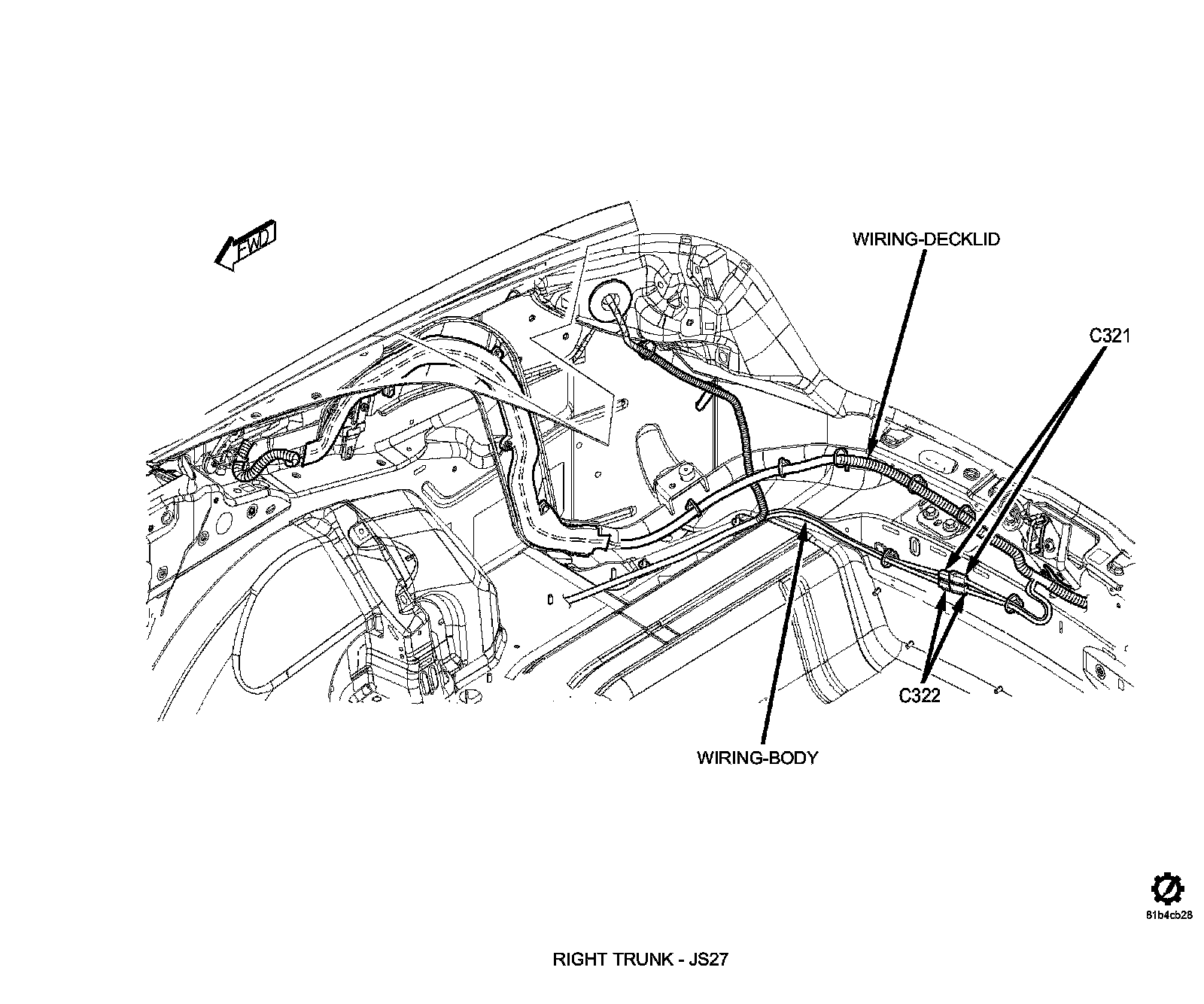 FWD

WIRING-DECKLID

C321

C322

WIRING-BODY

81b4cb28

RIGHT TRUNK - JS27