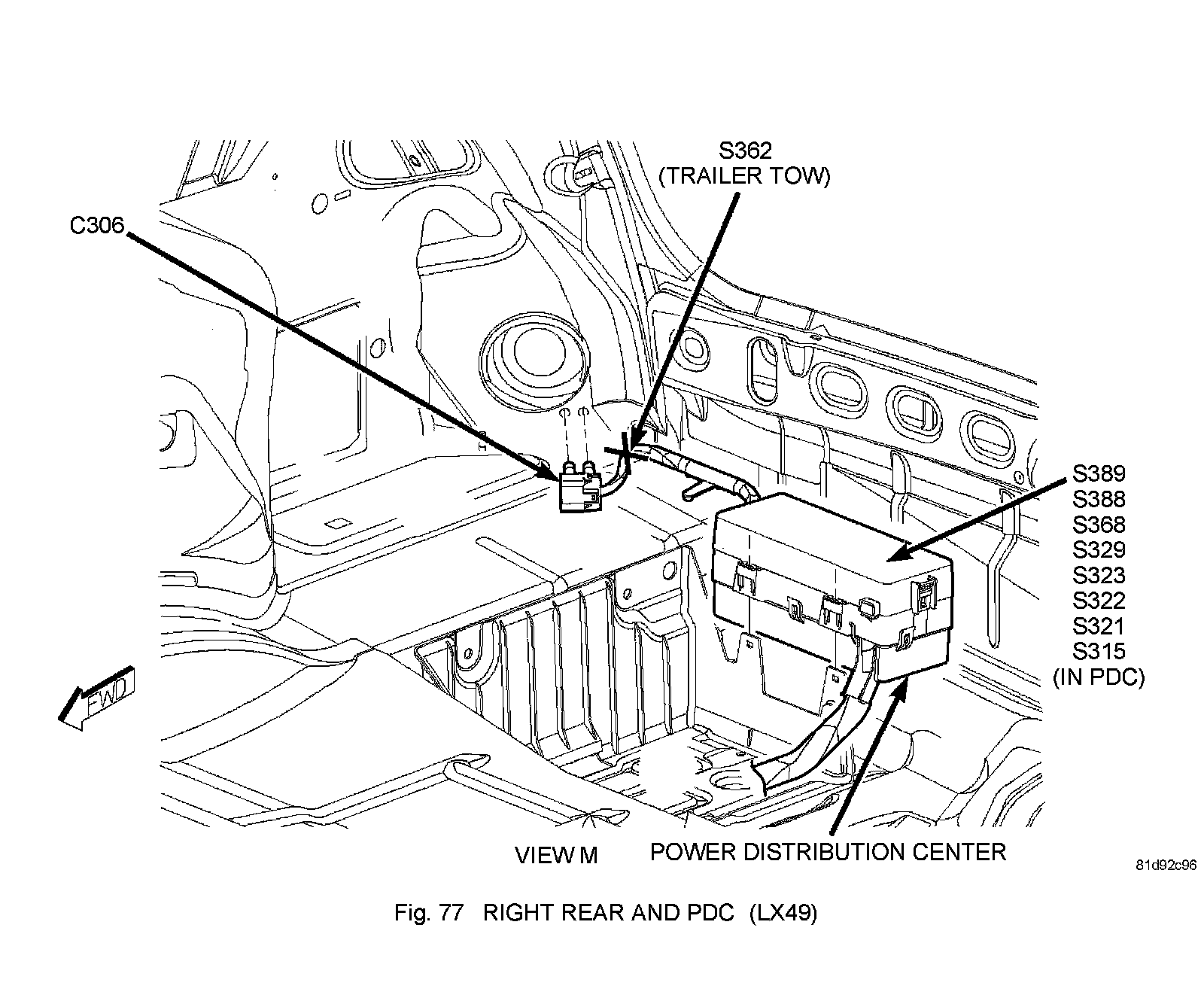 S362
(TRAILER TOW)

C306

S389
S388
S368
S329
S323
S322
S321
S315
(IN PDC)

FWD

VIEW M

POWER DISTRIBUTION CENTER

81d92c96

Fig. 77 RIGHT REAR AND PDC (LX49)