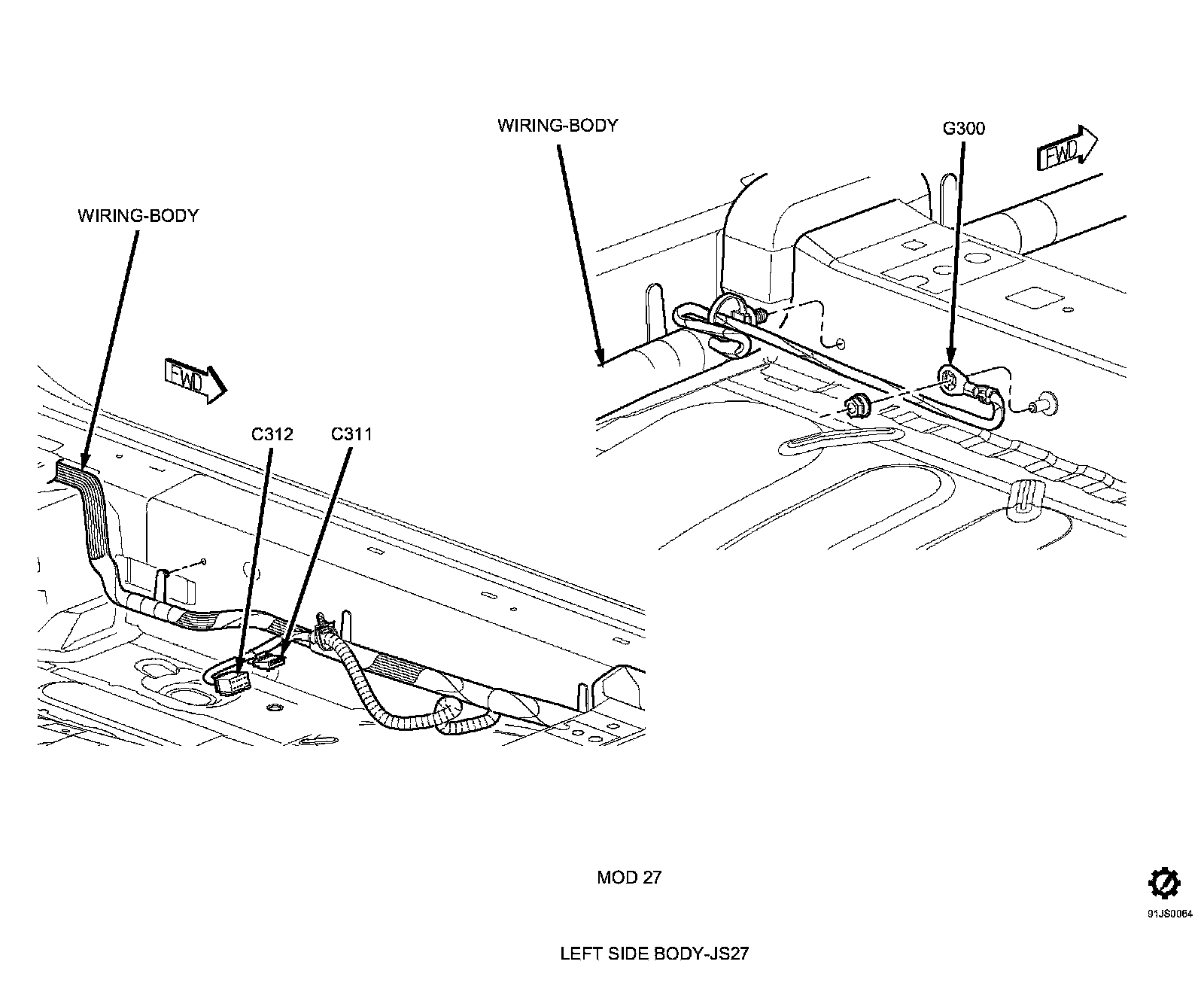 WIRING-BODY

G300

FWD

WIRING-BODY

FWD

C312

C311

MOD 27

91JS0064

LEFT SIDE BODY-JS27