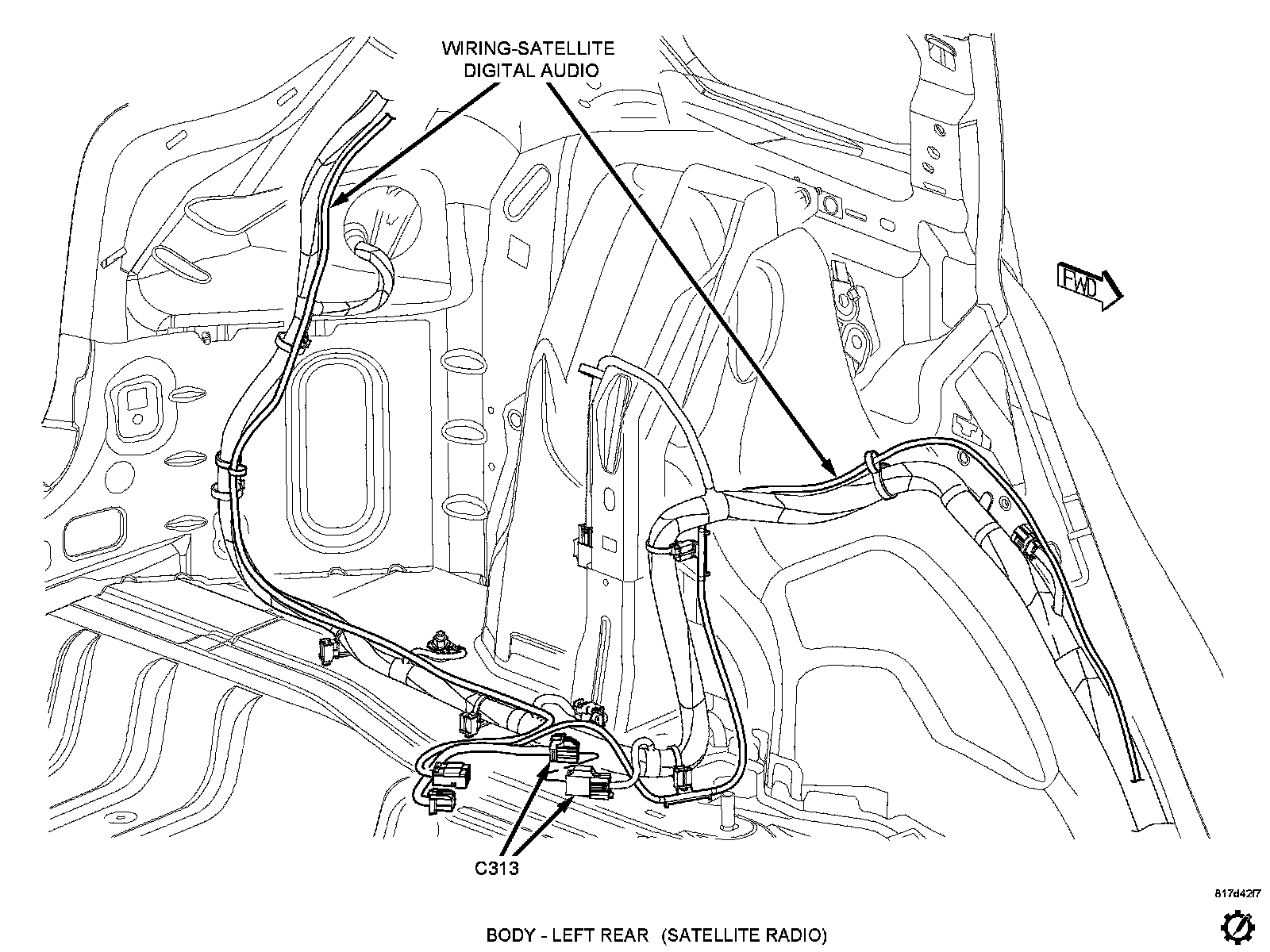 WIRING-SATELLITE DIGITAL AUDIO

FWD

C313

817d42f7

BODY - LEFT REAR (SATELLITE RADIO)