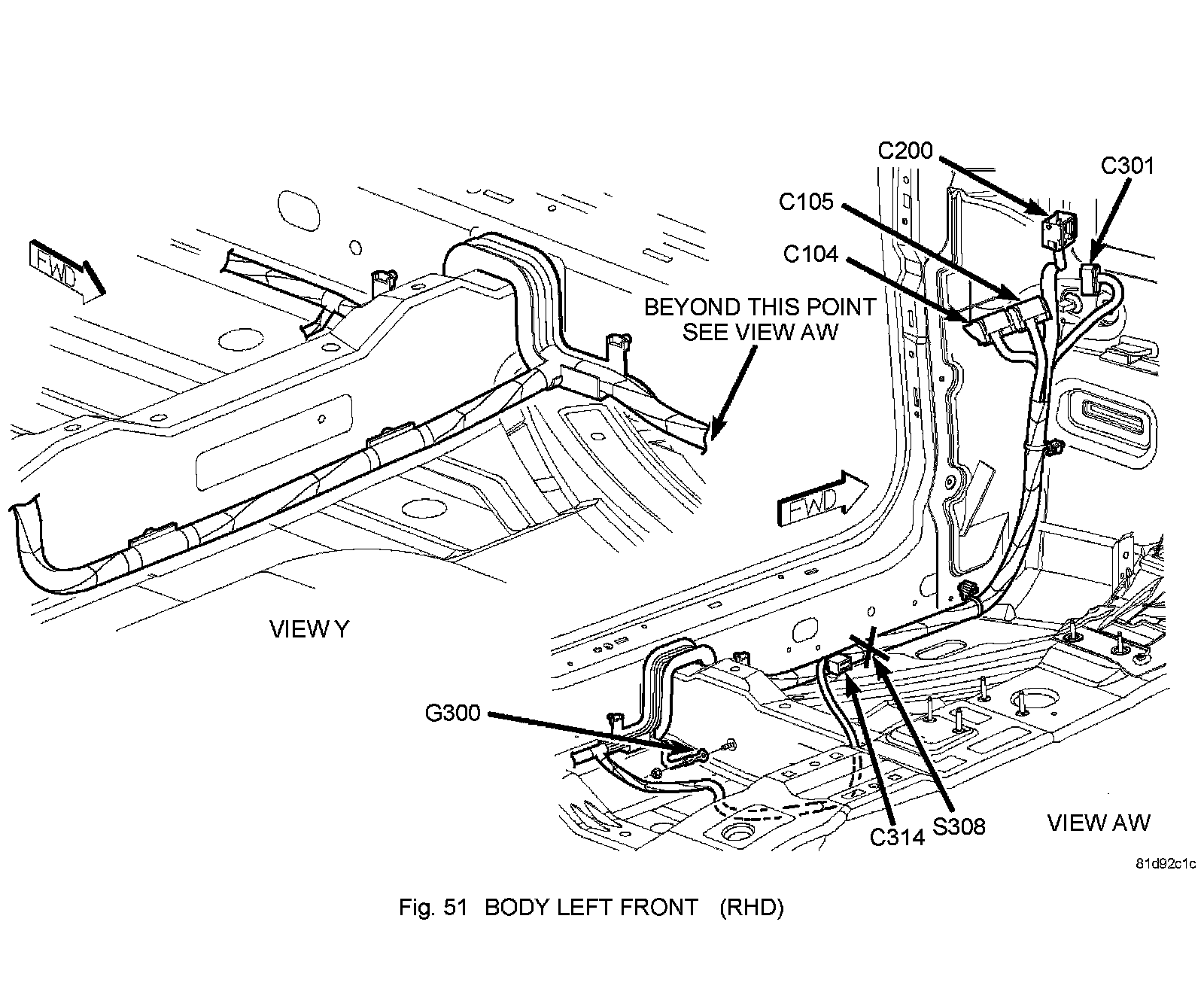 FWD

BEYOND THIS POINT SEE VIEW AW

VIEW Y

C200

C301

C105

C104

FWD

G300

C314

S308

VIEW AW

81d92c1c

Fig. 51 BODY LEFT FRONT (RHD)