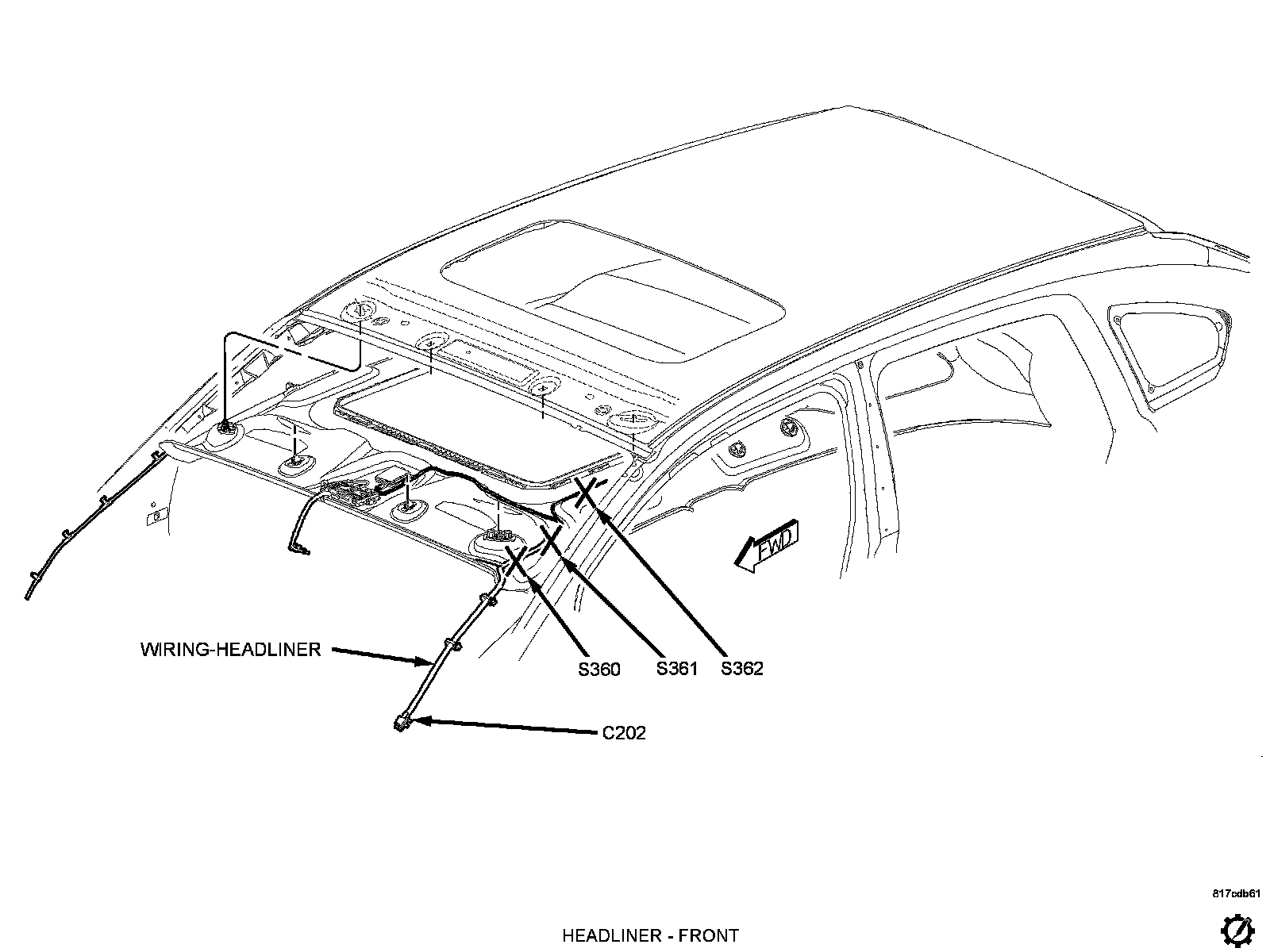 FWD

WIRING-HEADLINER

S360 S361 S362

C202

817cdb61

HEADLINER - FRONT