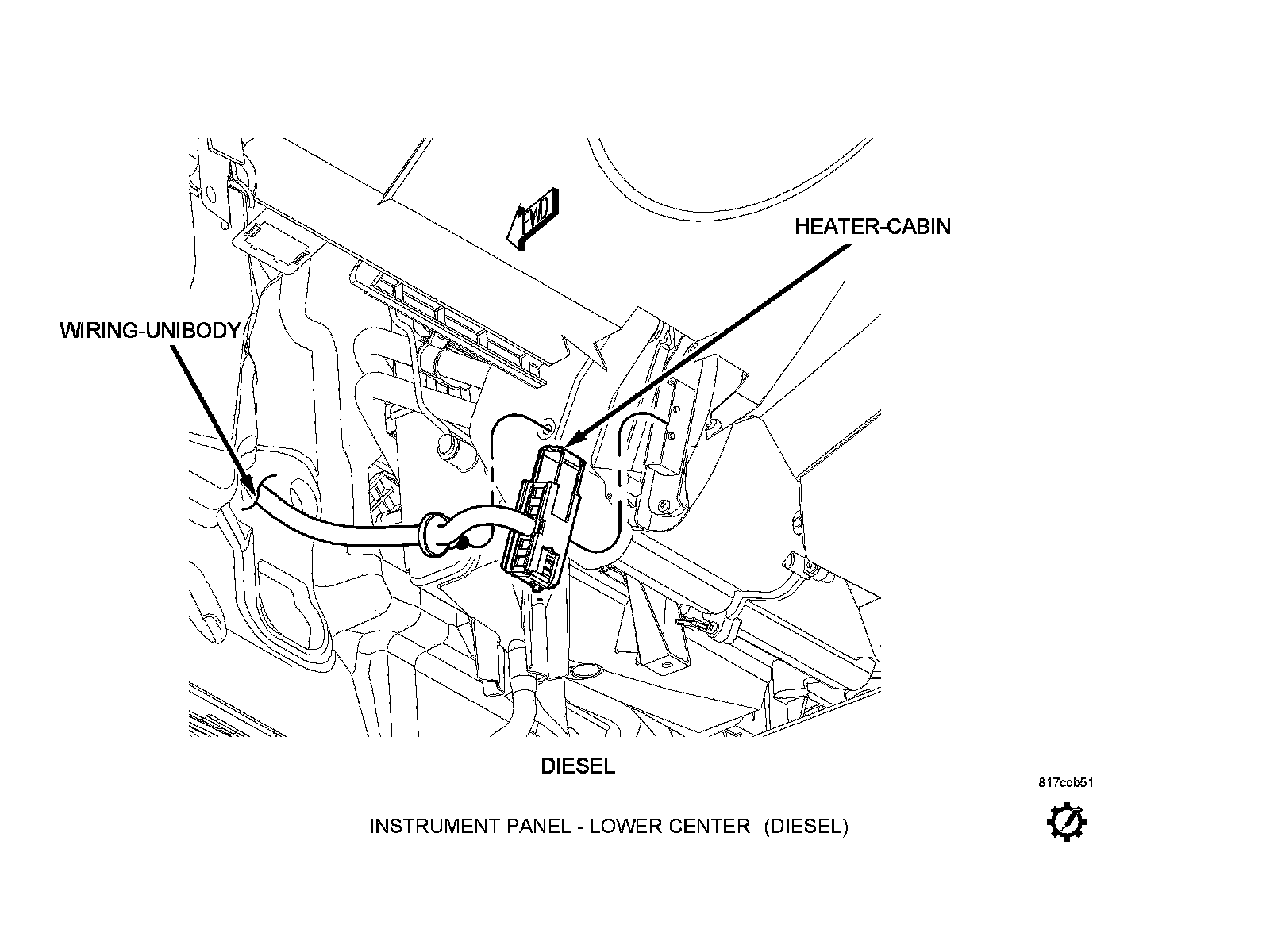 FWD

HEATER-CABIN

WIRING-UNIBODY

DIESEL

817cdb51

INSTRUMENT PANEL - LOWER CENTER (DIESEL)