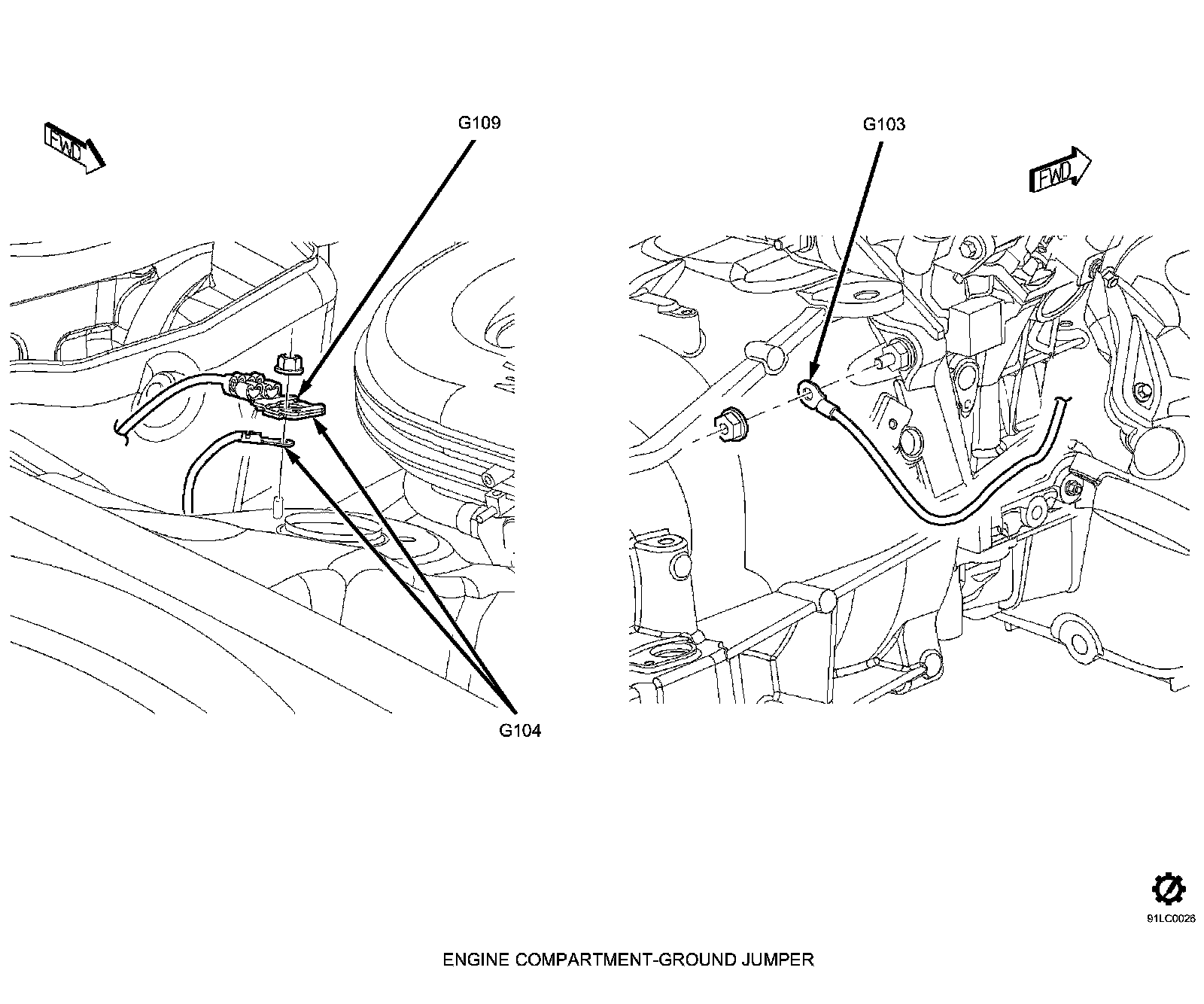 FWD

G109

G103

FWD

G104

91LC0026

ENGINE COMPARTMENT-GROUND JUMPER