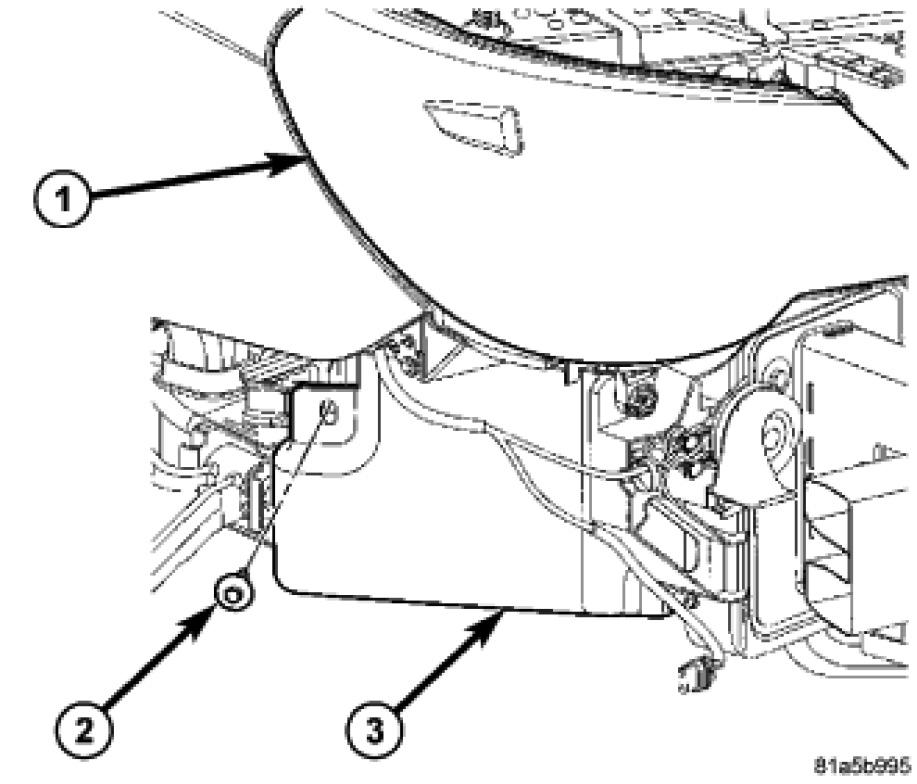 1

2

3

81a5b995