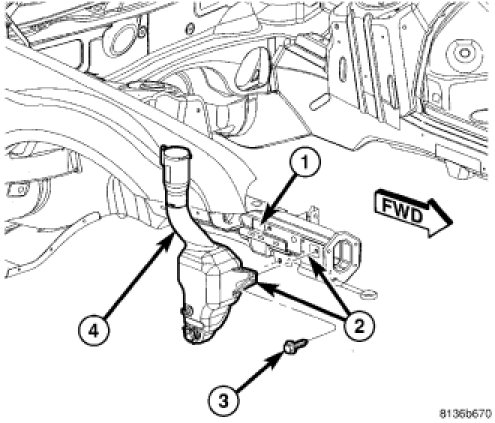 1

FWD

4

2

3

8136b670