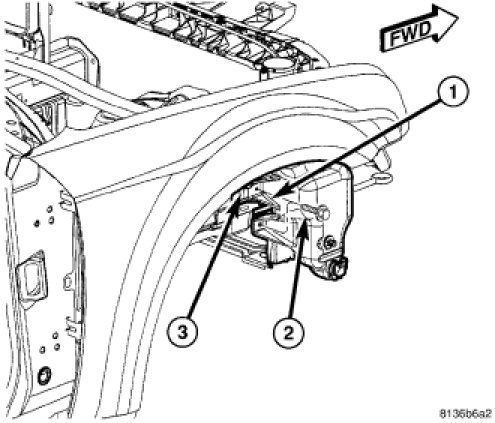 FWD

1

3

2

8136b6a2