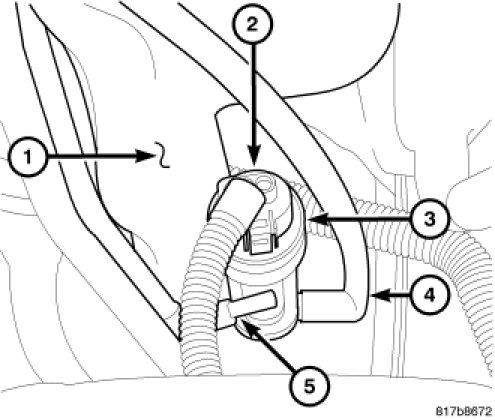 2
1
3
4
5
817b8672