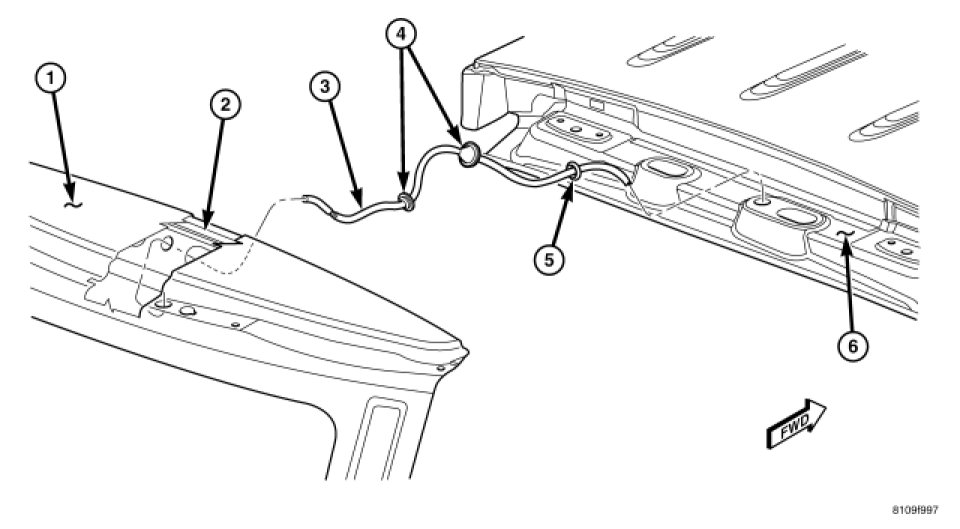 1
2
3
4
5
6
FWD
8109f997