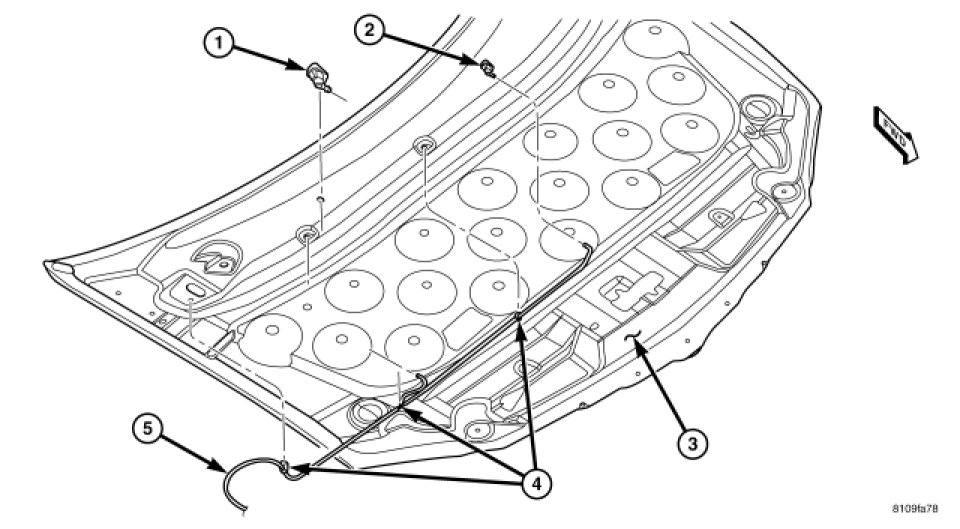 1
2
FWD
3
4
5
8109fa78