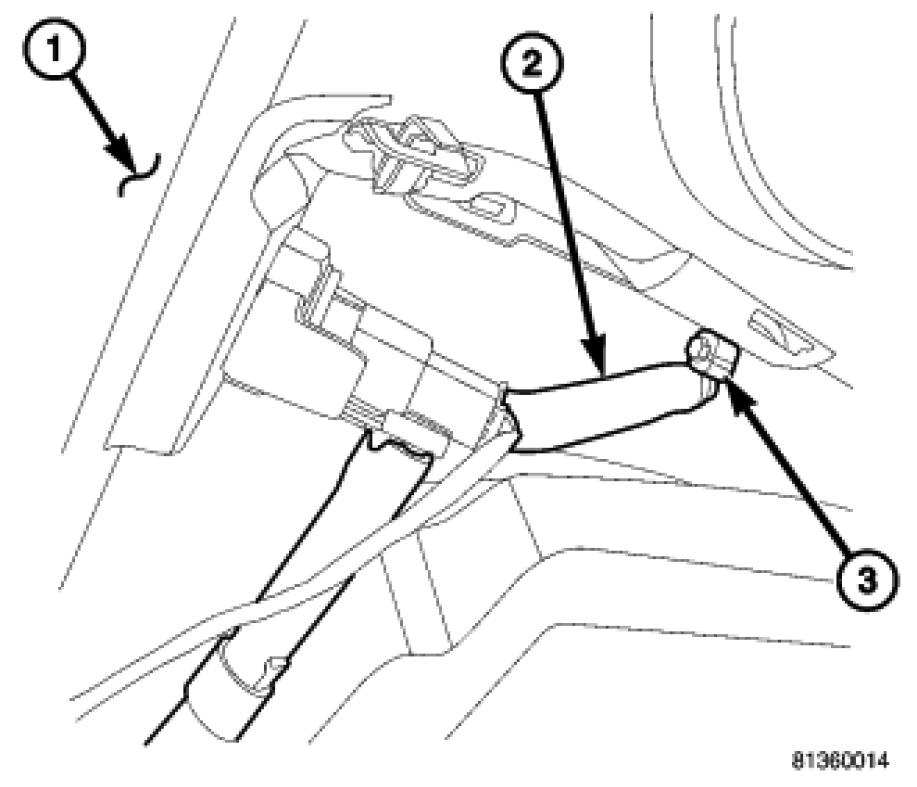 1
2
3
81360014