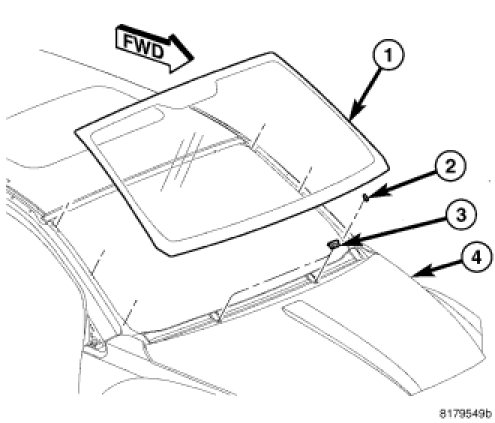 FWD
1
2
3
4
8179549b