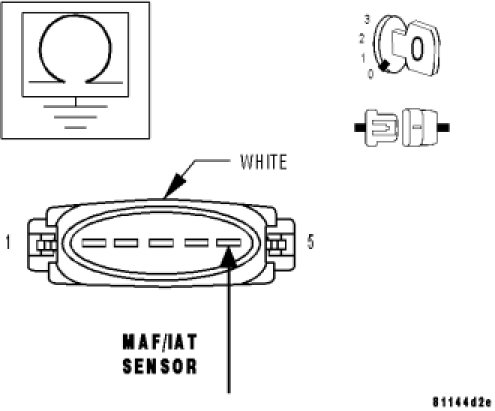 3
2
1
0

WHITE

1

5

MAF/IAT
SENSOR

81144d2e