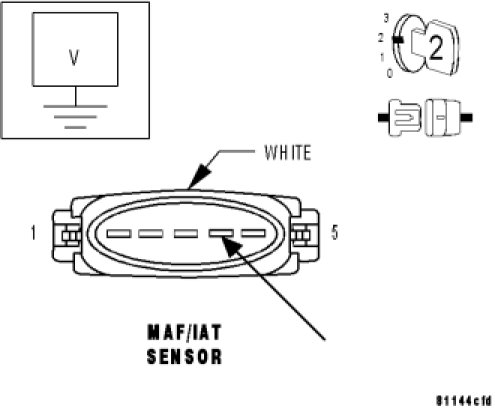 V

3
2
1
0
2

WHITE

1

5

MAF/IAT
SENSOR

81144cfd