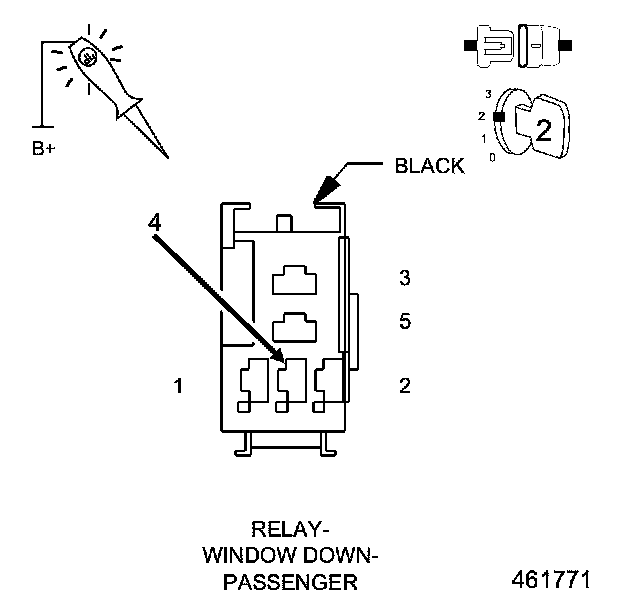 B+

3
2
1
0
2

BLACK

4

3

5

1

2

RELAY-
WINDOW DOWN-
PASSENGER

461771