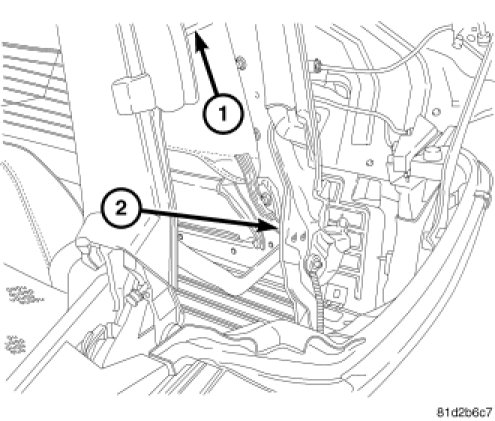 1
2
81d2b6c7