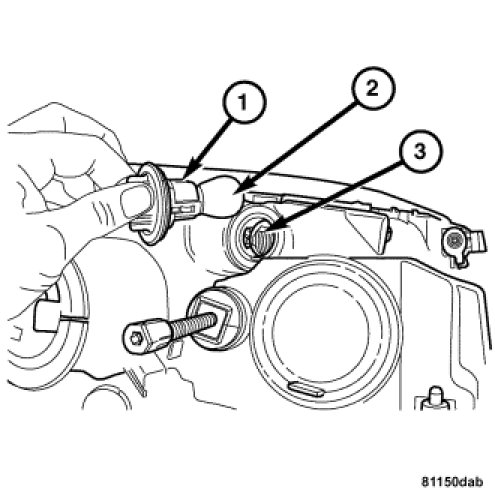 1
2
3
81150dab