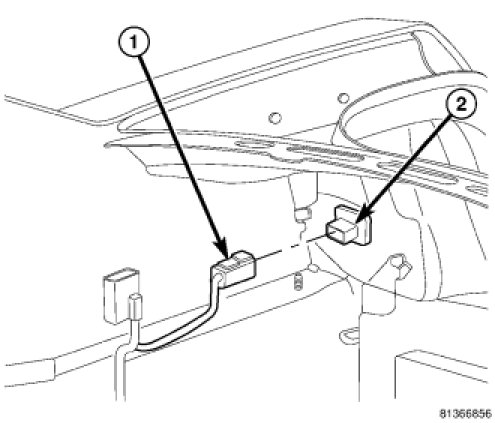 1
2
81366856