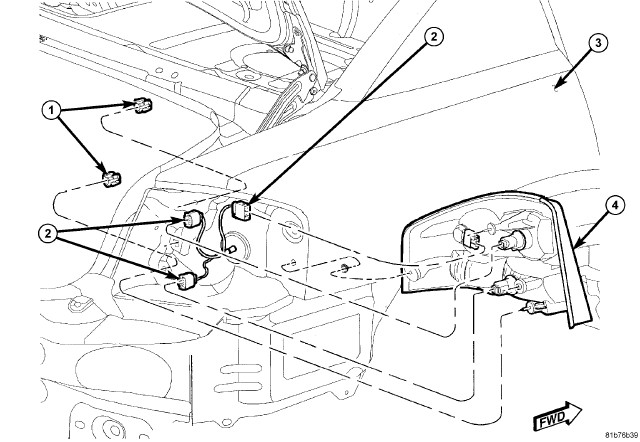 2
3
1
4
2
FWD
81b76b39