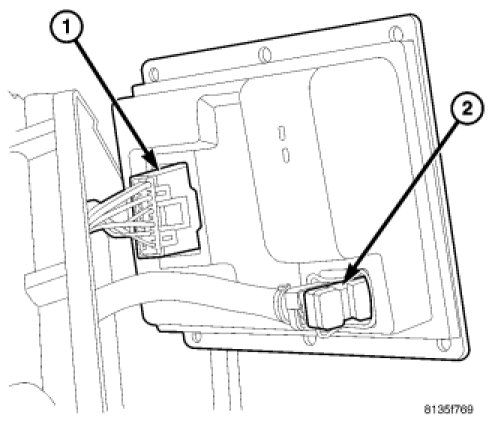 1
2
8135f769