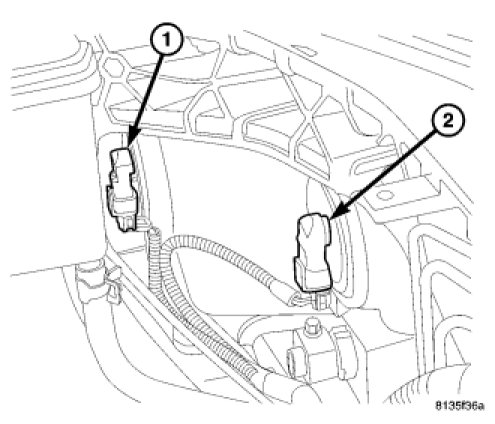 1
2
8135f36a