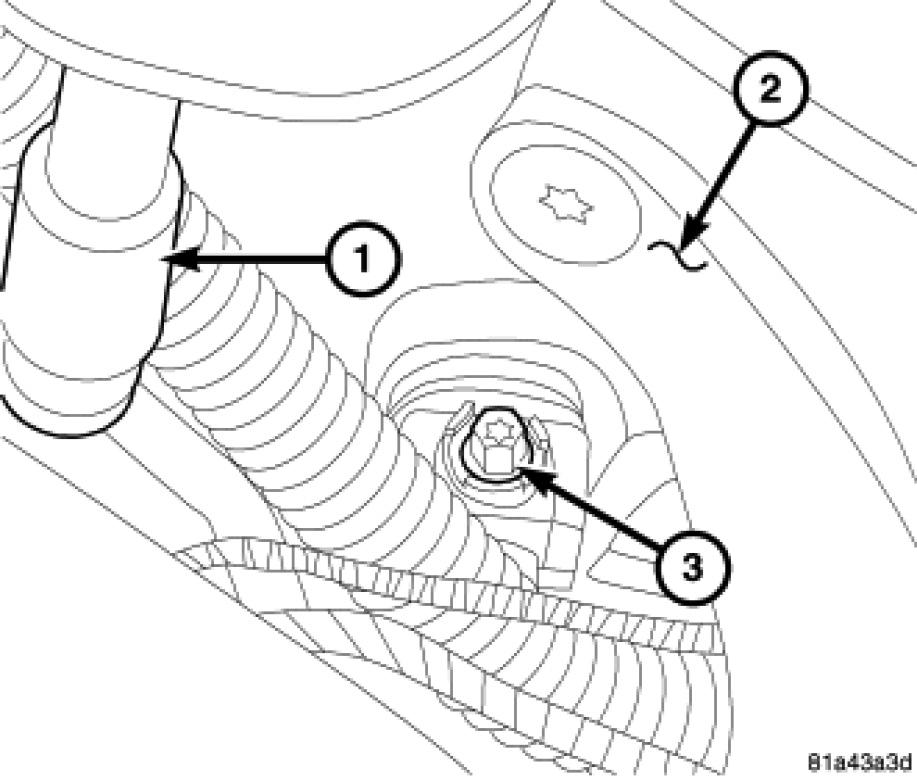 2
1
3
81a43a3d