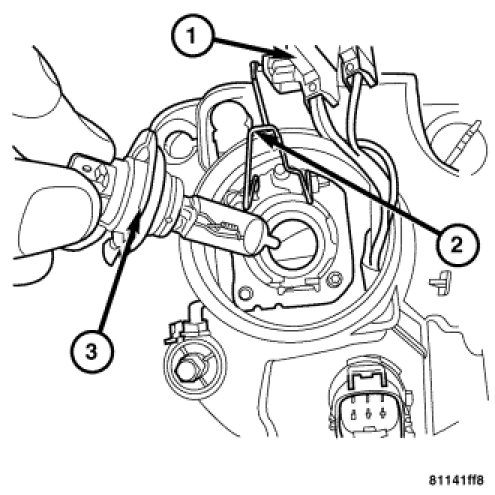 1
2
3
81141ff8