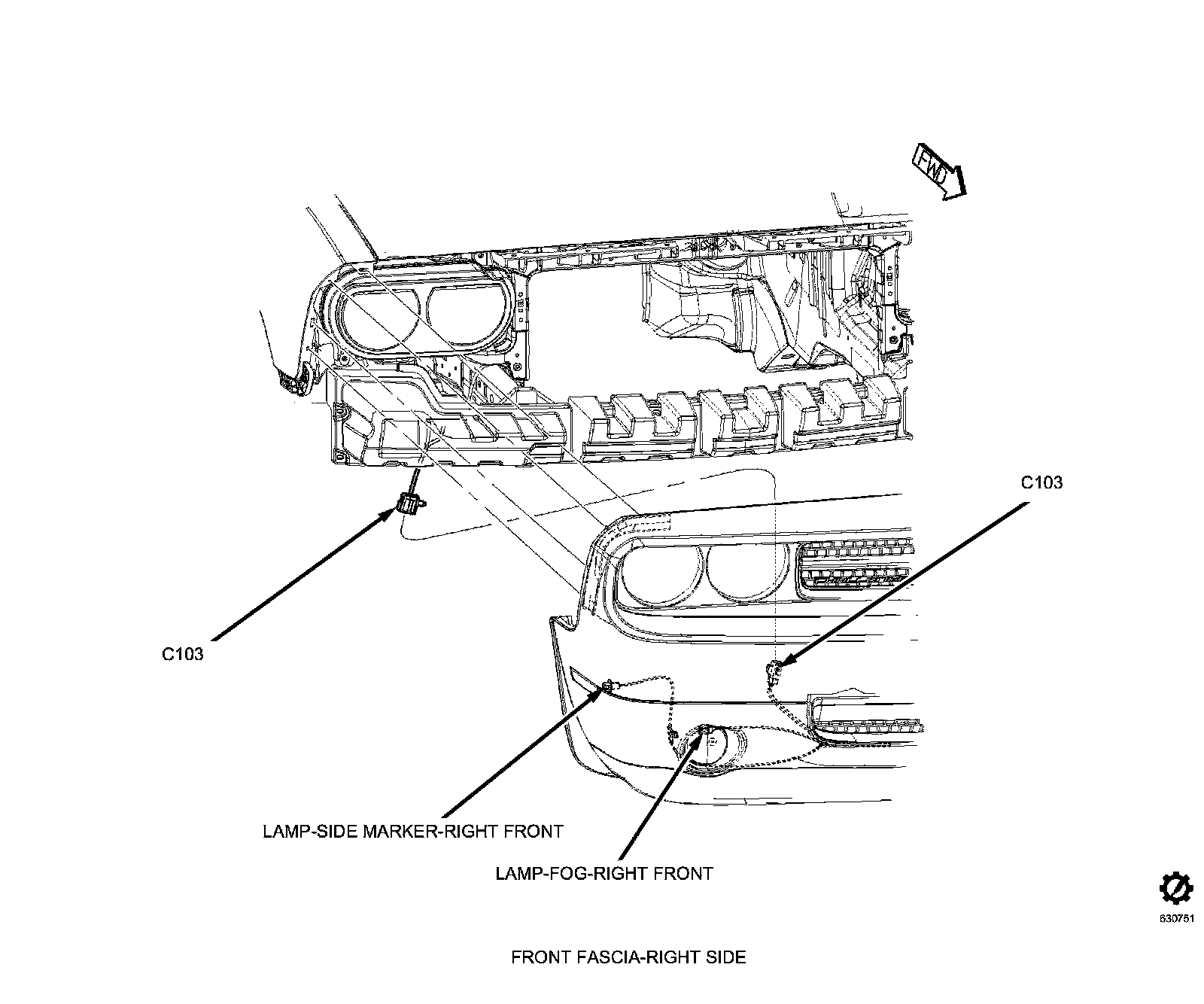 FWD

C103

C103

LAMP-SIDE MARKER-RIGHT FRONT

LAMP-FOG-RIGHT FRONT

630751

FRONT FASCIA-RIGHT SIDE