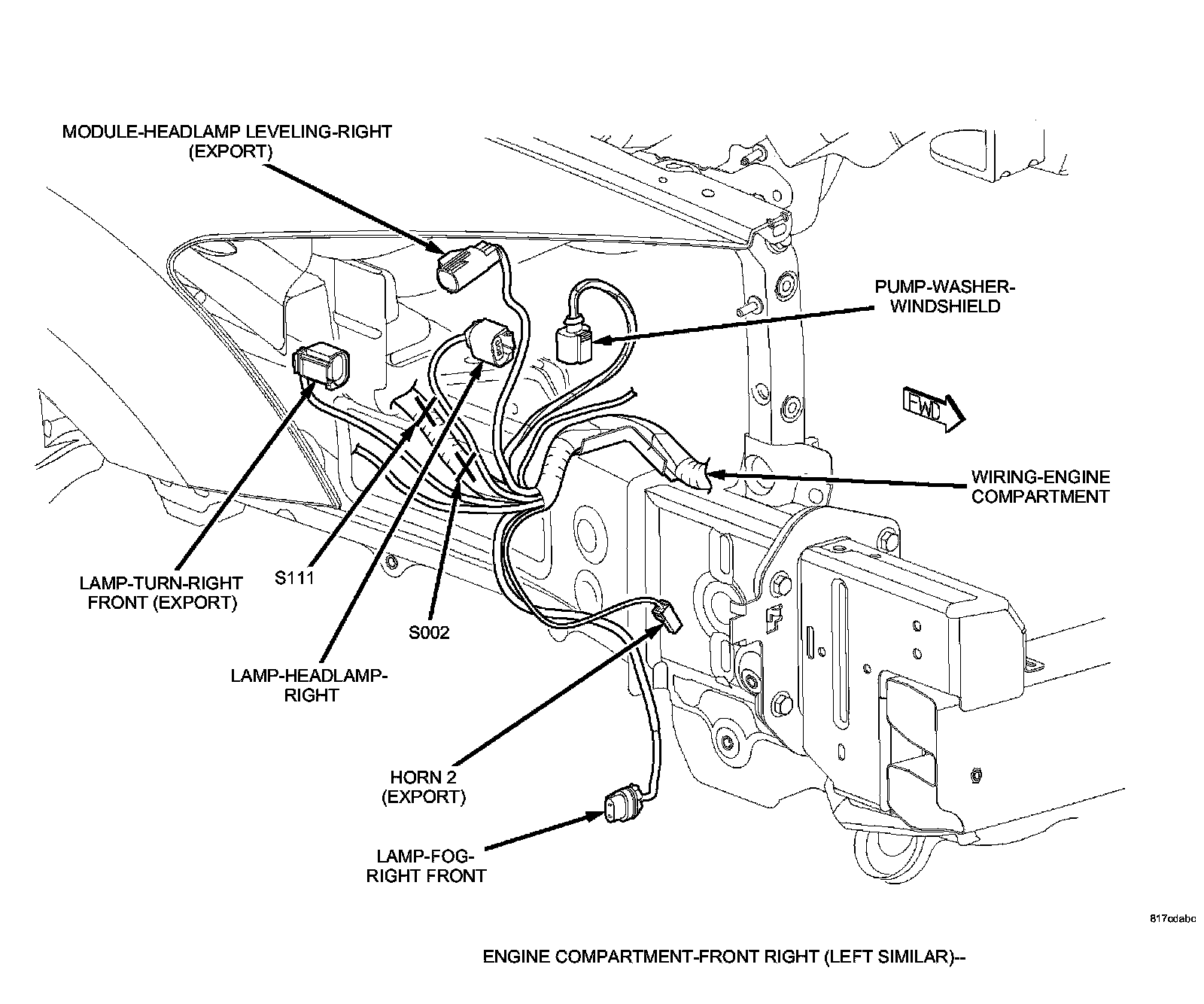 MODULE-HEADLAMP LEVELING-RIGHT (EXPORT)

PUMP-WASHER-WINDSHIELD

FWD

WIRING-ENGINE COMPARTMENT

LAMP-TURN-RIGHT FRONT (EXPORT)

S111

S002

LAMP-HEADLAMP-RIGHT

HORN 2 (EXPORT)

LAMP-FOG-RIGHT FRONT

817cdabc

ENGINE COMPARTMENT-FRONT RIGHT (LEFT SIMILAR)--