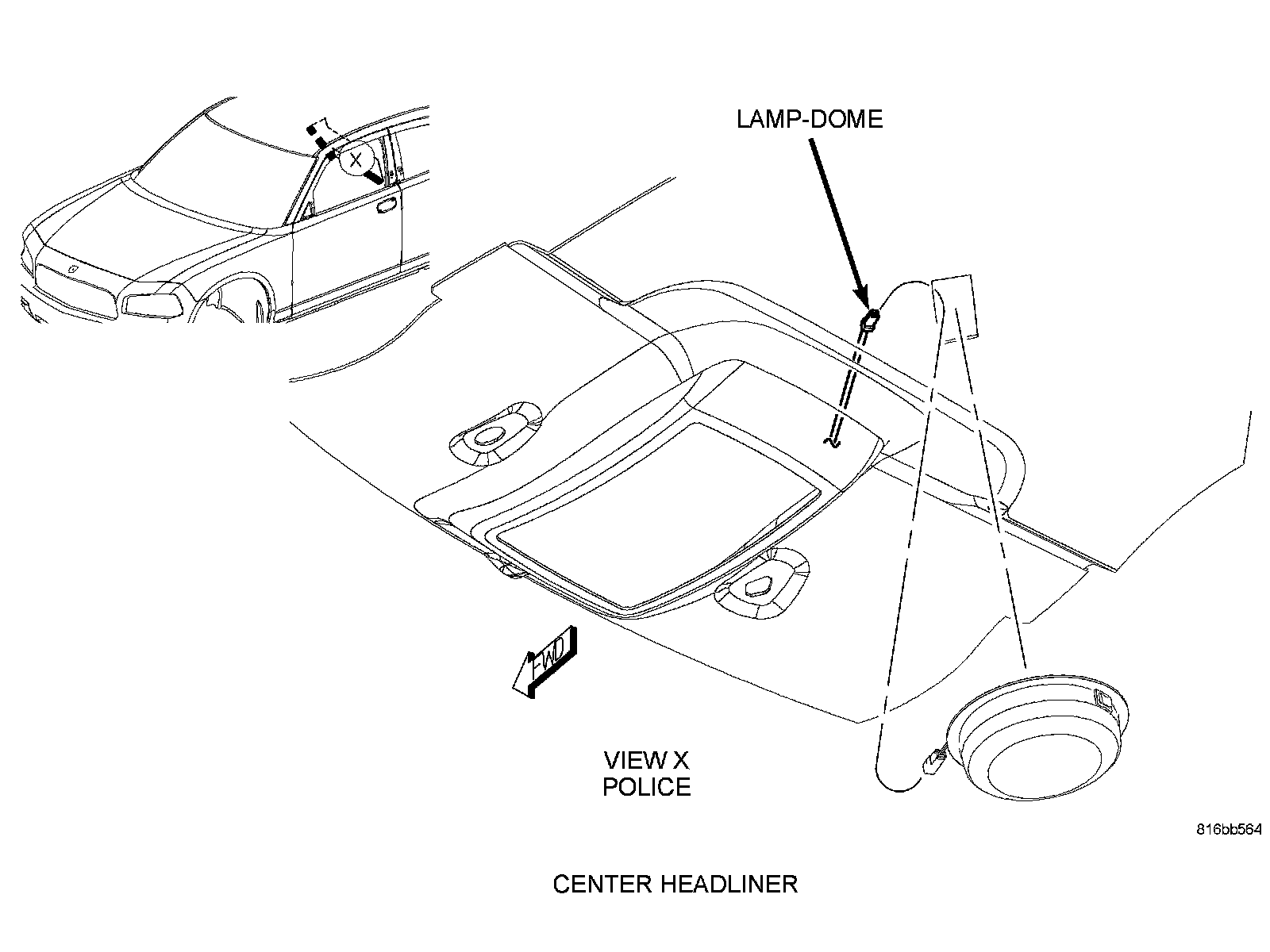 X

LAMP-DOME

FWD

VIEW X
POLICE

816bb564

CENTER HEADLINER