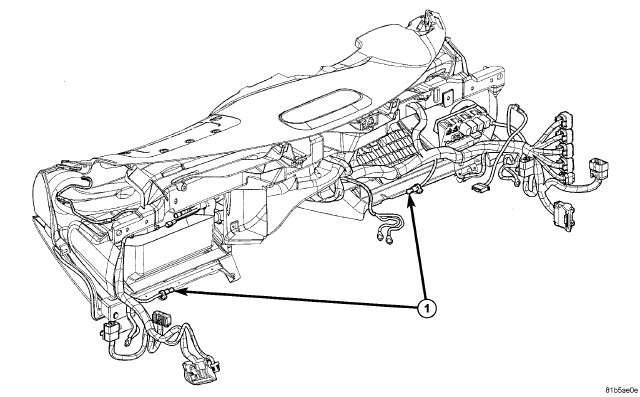 1

81b5ae0e