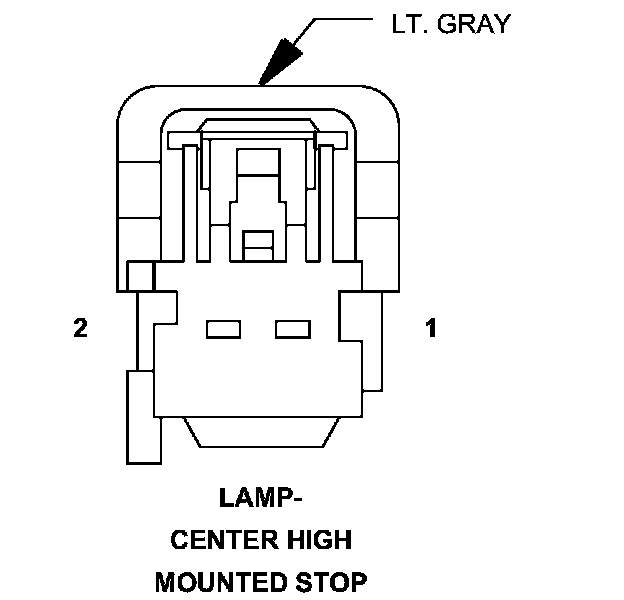 LT. GRAY

2

1

LAMP-
CENTER HIGH
MOUNTED STOP