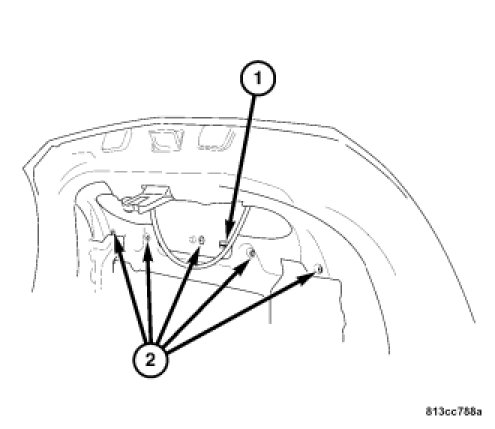 1
2
813cc788a