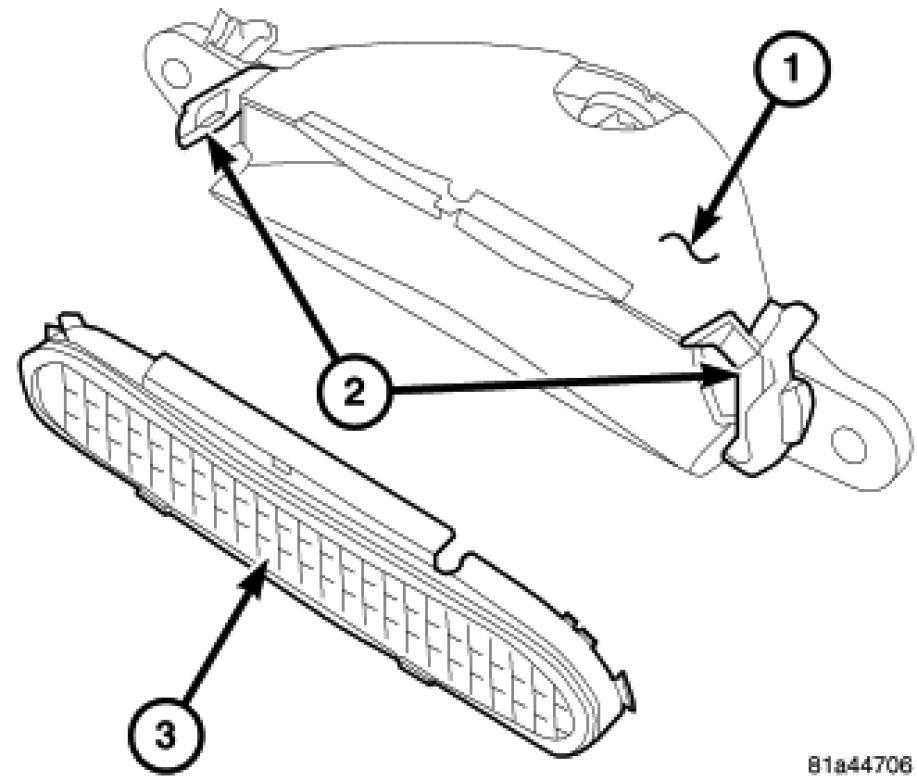 1
2
3
81a44706