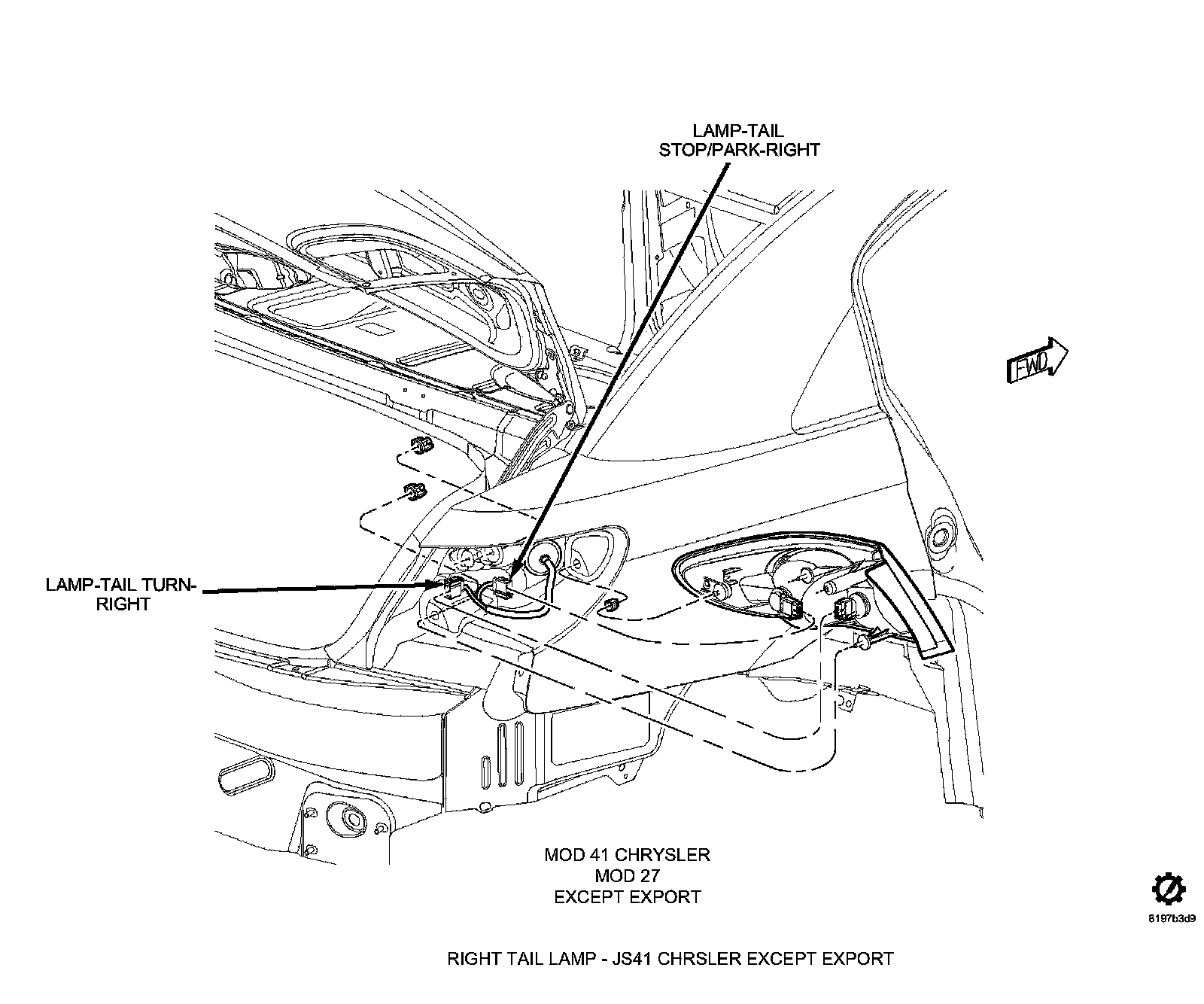 LAMP-TAIL STOP/PARK-RIGHT

FWD

LAMP-TAIL TURN-RIGHT

MOD 41 CHRYSLER
MOD 27
EXCEPT EXPORT

8197b3d9

RIGHT TAIL LAMP - JS41 CHRSLER EXCEPT EXPORT