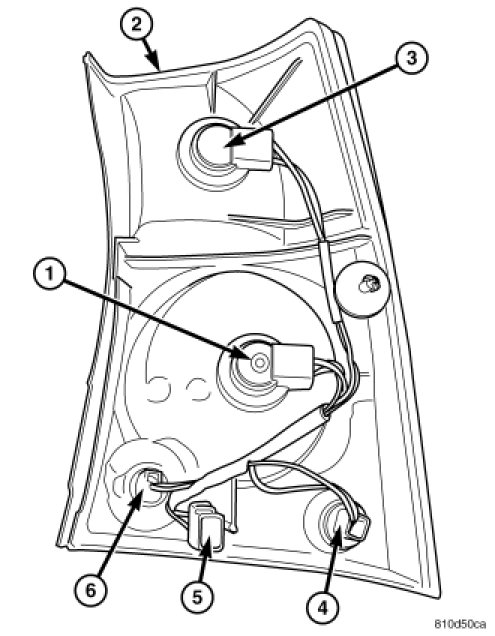 2
3
1
6
5
4
810d50ca