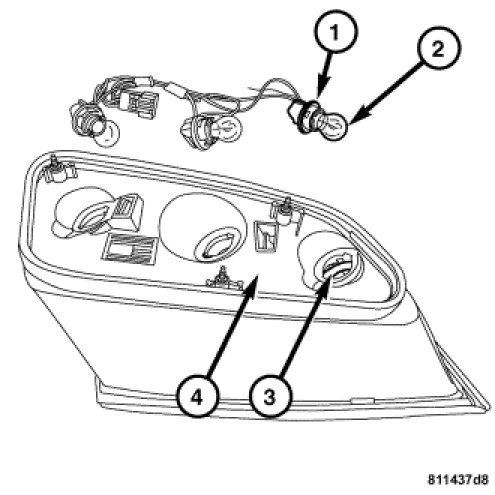 1
2
4
3
811437d8