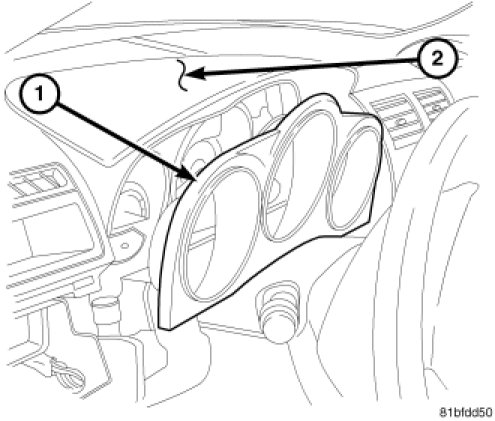 1

2

81bfdd50