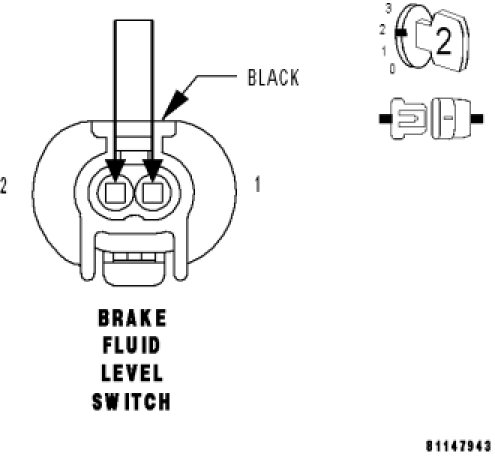 3
2
1
0
2

BLACK

2

1

BRAKE
FLUID
LEVEL
SWITCH

81147943