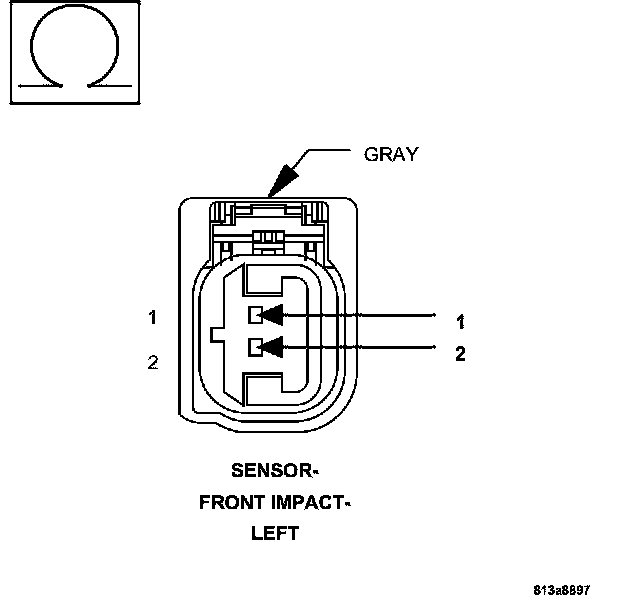 GRAY

1

2

1

2

SENSOR-
FRONT IMPACT-
LEFT

813a8897