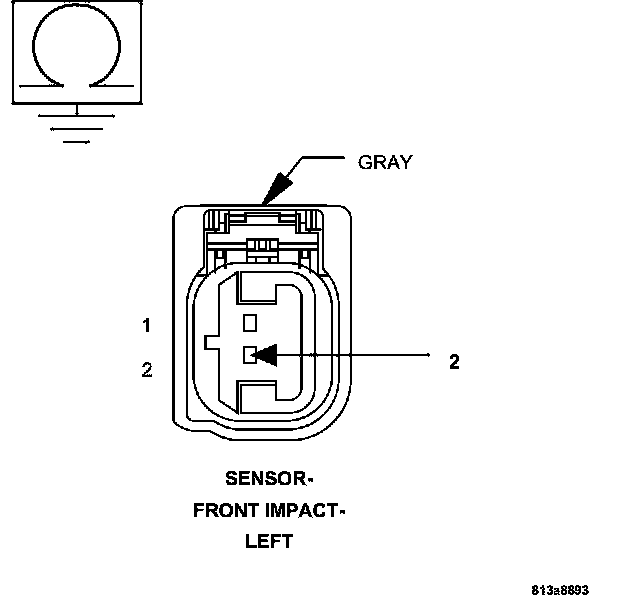 GRAY

1

2

2

SENSOR-
FRONT IMPACT-
LEFT

813a8893