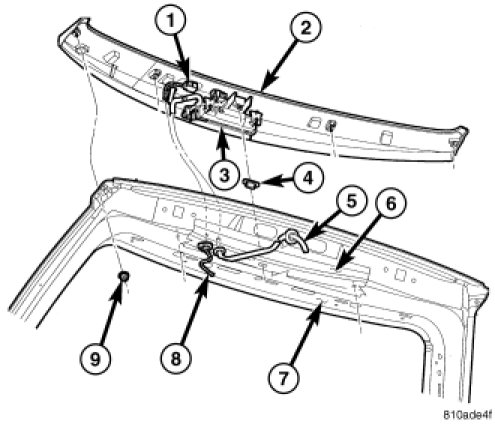 1
2
3
4
5
6
9
8
7
810ade4f