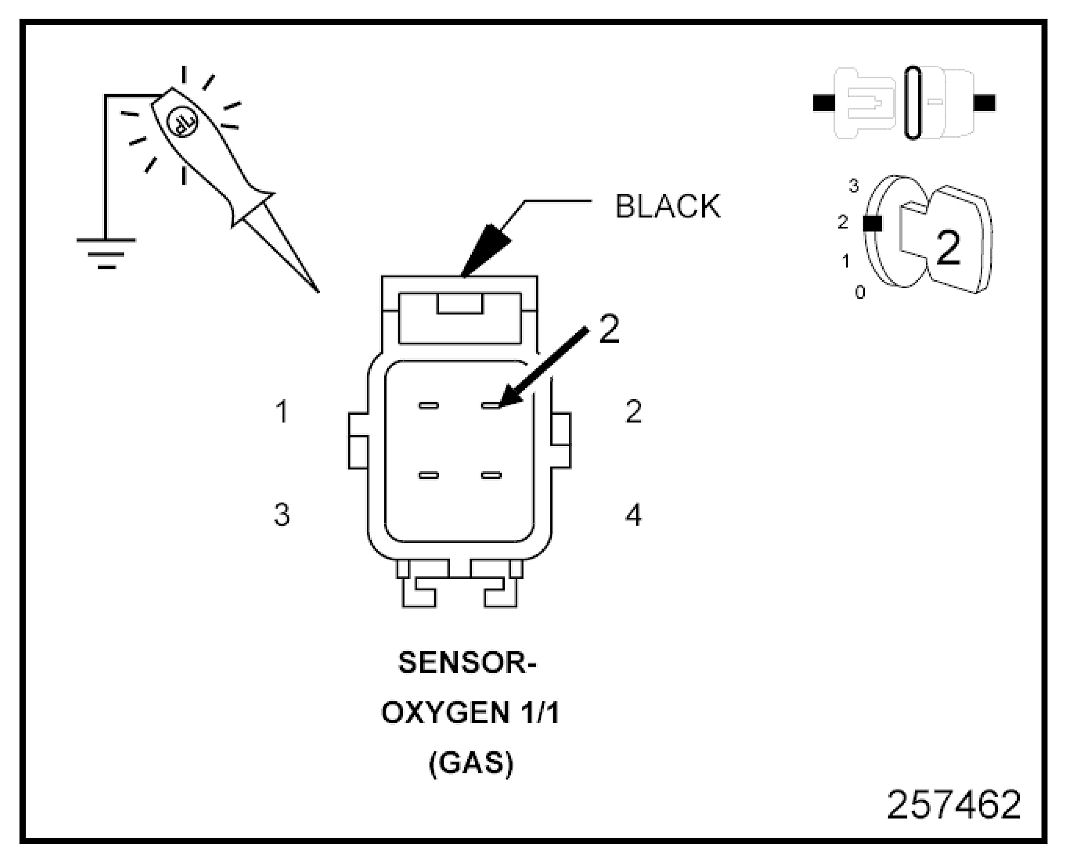 TP

BLACK

3
2
1
0
2

2

1
2
3
4

SENSOR-
OXYGEN 1/1
(GAS)

257462