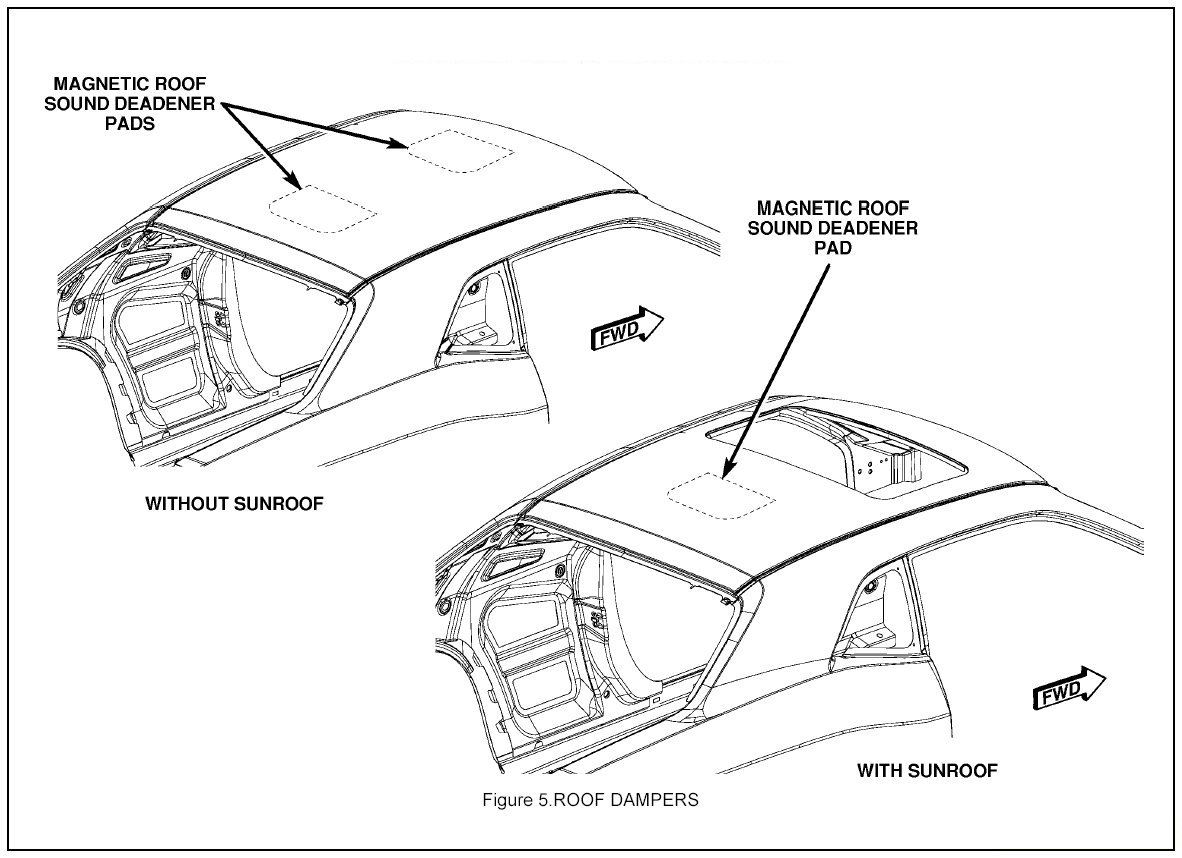 MAGNETIC ROOF SOUND DEADENER PADS

MAGNETIC ROOF SOUND DEADENER PAD

FWD

WITHOUT SUNROOF

FWD

WITH SUNROOF

Figure 5.ROOF DAMPERS