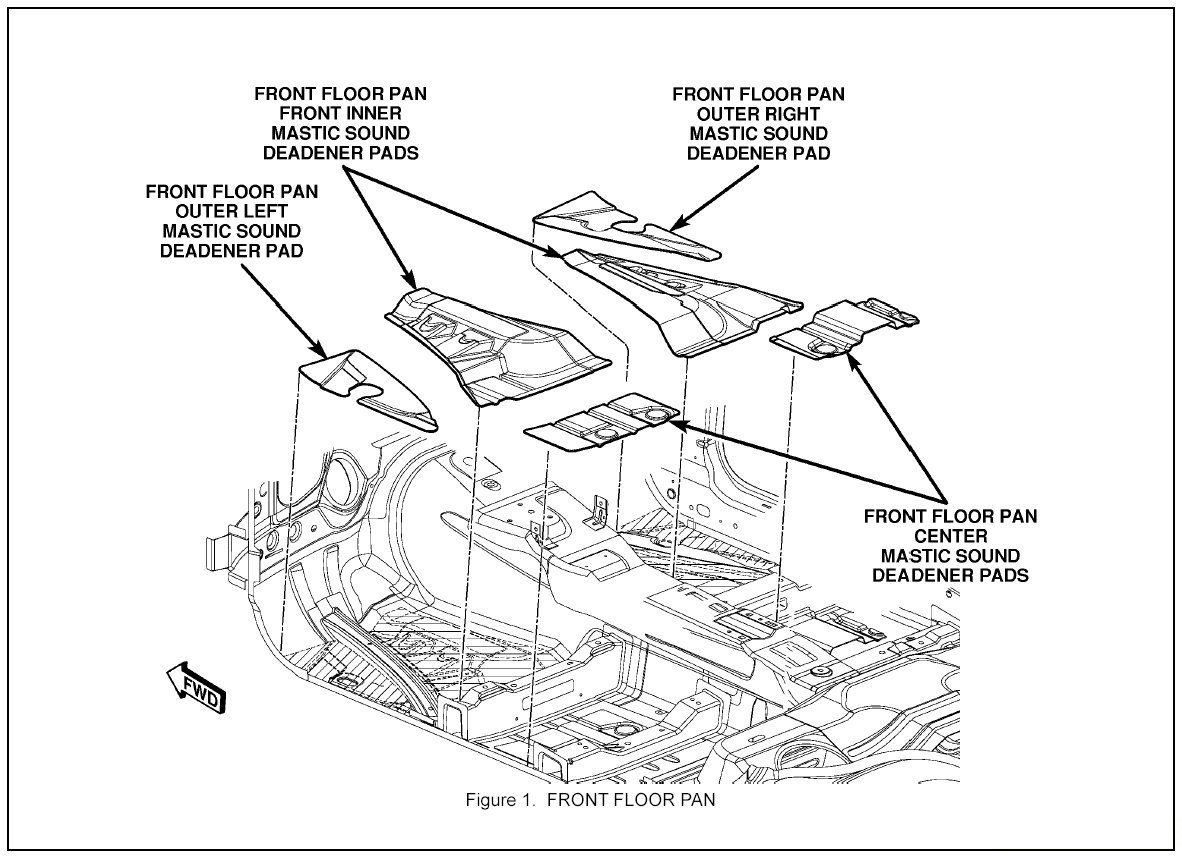 FRONT FLOOR PAN
FRONT INNER
MASTIC SOUND
DEADENER PADS

FRONT FLOOR PAN
OUTER RIGHT
MASTIC SOUND
DEADENER PAD

FRONT FLOOR PAN
OUTER LEFT
MASTIC SOUND
DEADENER PAD

FRONT FLOOR PAN
CENTER
MASTIC SOUND
DEADENER PADS

FWD

Figure 1. FRONT FLOOR PAN