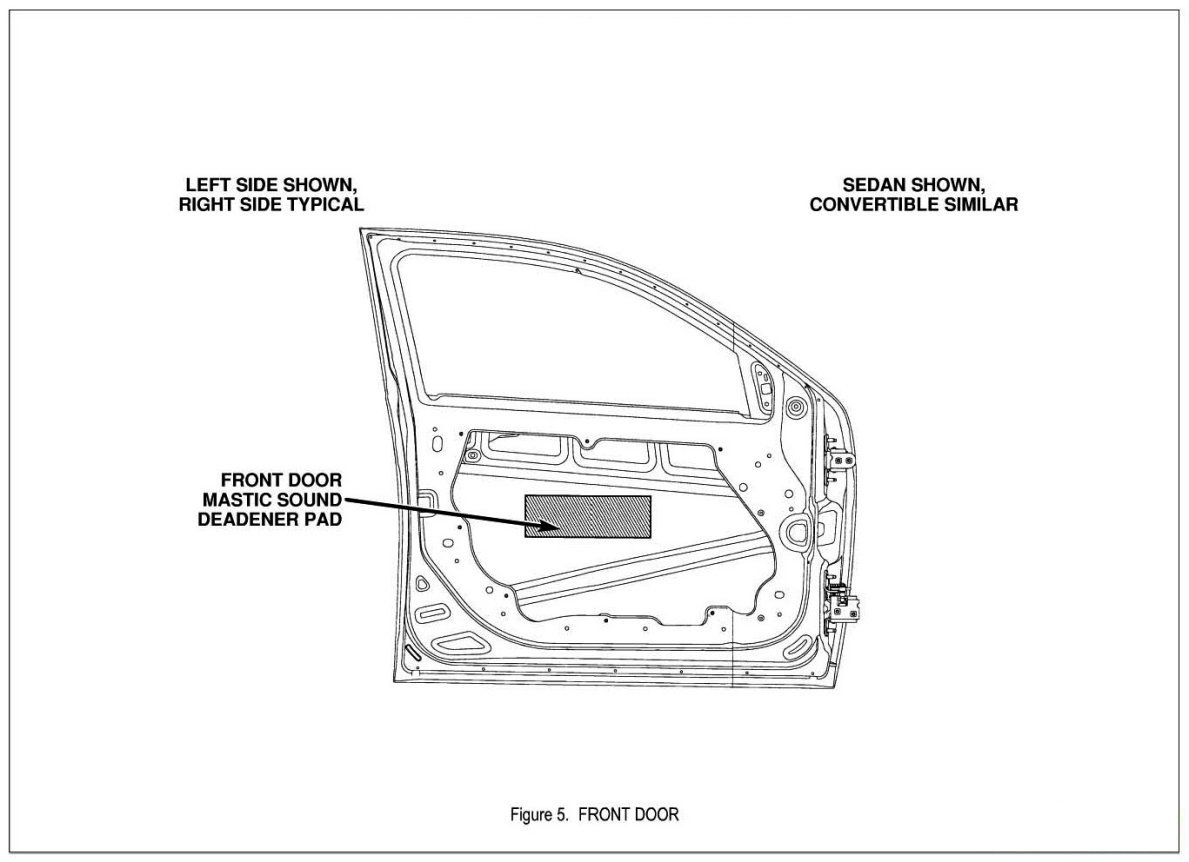 LEFT SIDE SHOWN, RIGHT SIDE TYPICAL

SEDAN SHOWN, CONVERTIBLE SIMILAR

FRONT DOOR MASTIC SOUND DEADENER PAD

Figure 5. FRONT DOOR