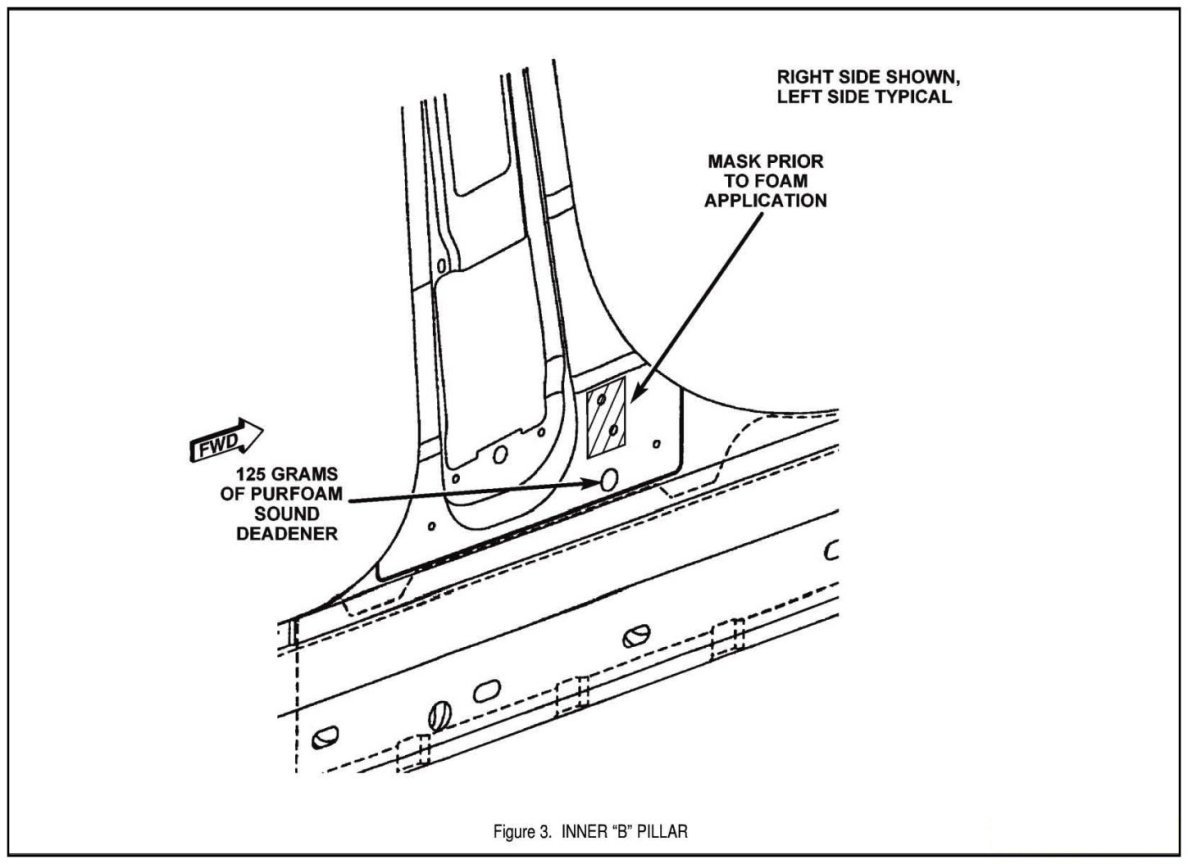 RIGHT SIDE SHOWN, LEFT SIDE TYPICAL

MASK PRIOR TO FOAM APPLICATION

FWD

125 GRAMS OF PURFOAM SOUND DEADENER

Figure 3. INNER "B" PILLAR