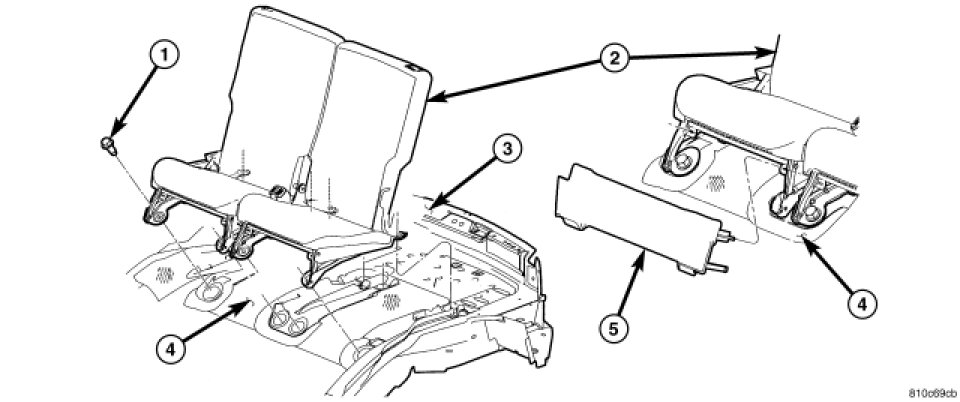 1
2
3
4
5
4
810c69cb